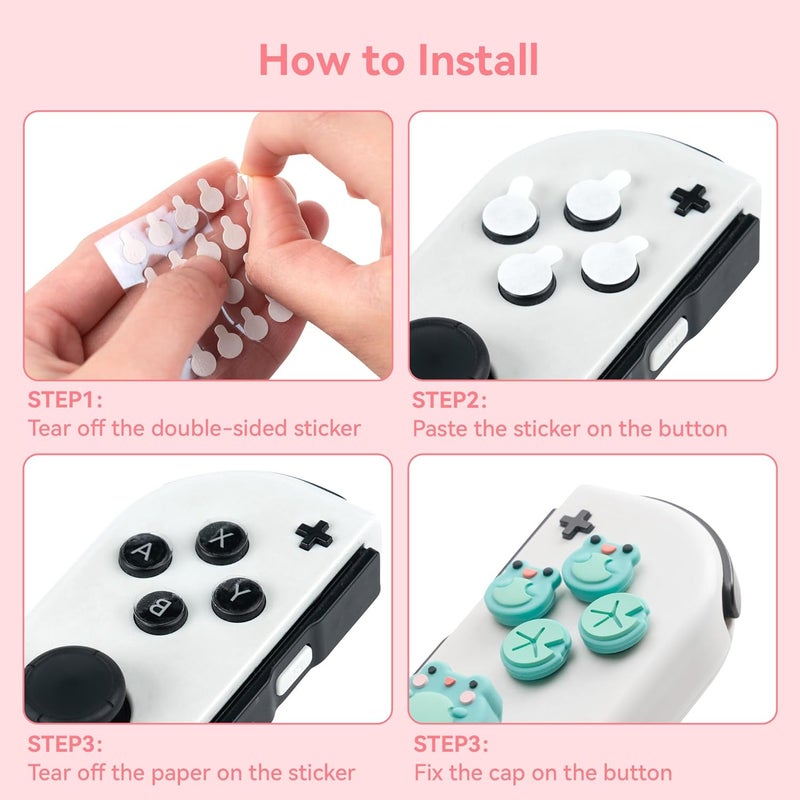 How to Install

STEP1:
Tear off the double-sided sticker

STEP2:
Paste the sticker on the button

A X B Y

STEP3:
Tear off the paper on the sticker

STEP3:
Fix the cap on the button